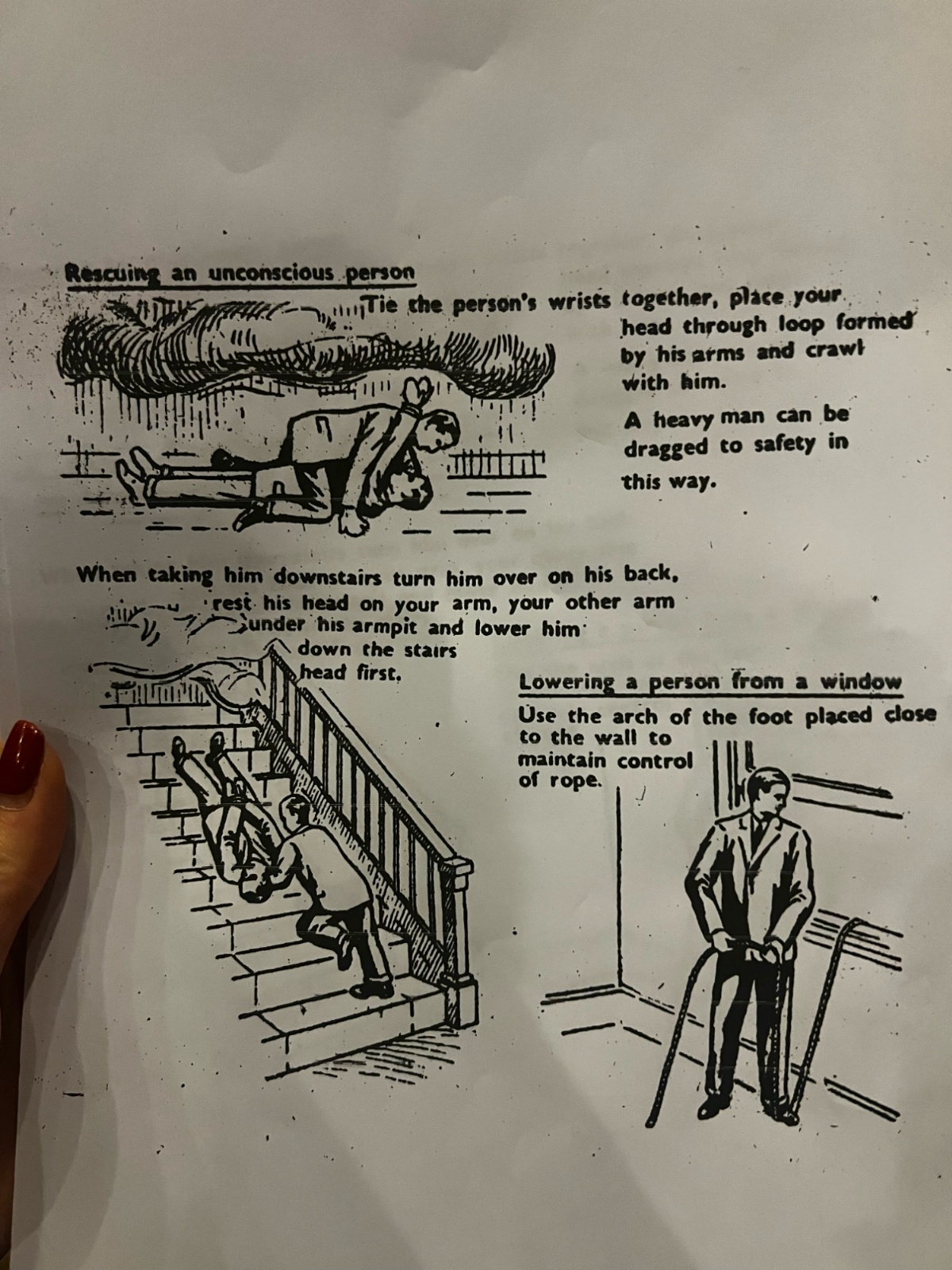 Rescuing an unconscious person

Tie the person's wrists together, place your head through loop formed by his arms and crawl with him.

A heavy man can be dragged to safety in this way.

When taking him downstairs turn him over on his back, rest his head on your arm, your other arm under his armpit and lower him down the stairs head first.

Lowering a person from a window

Use the arch of the foot placed close to the wall to maintain control of rope.